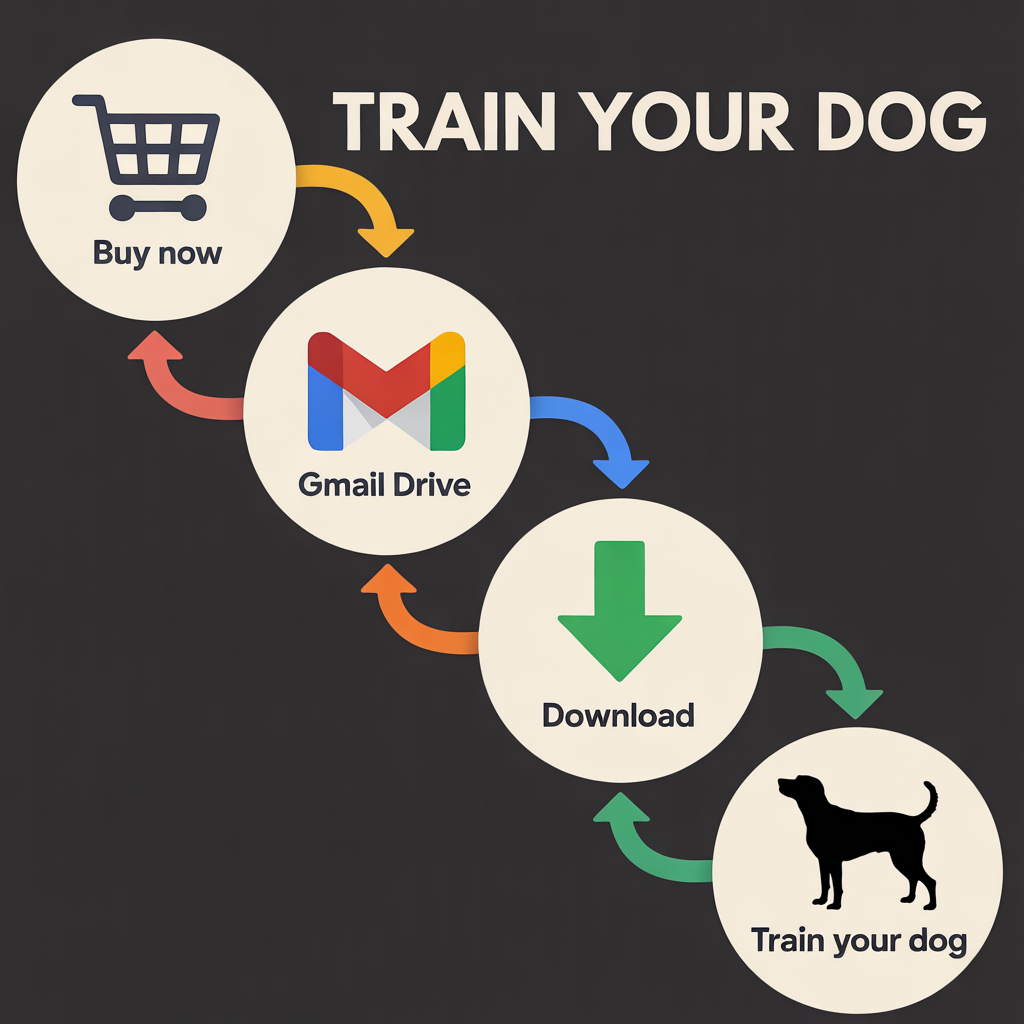 TRAIN YOUR DOG

Buy now

Gmail Drive

Download

Train your dog